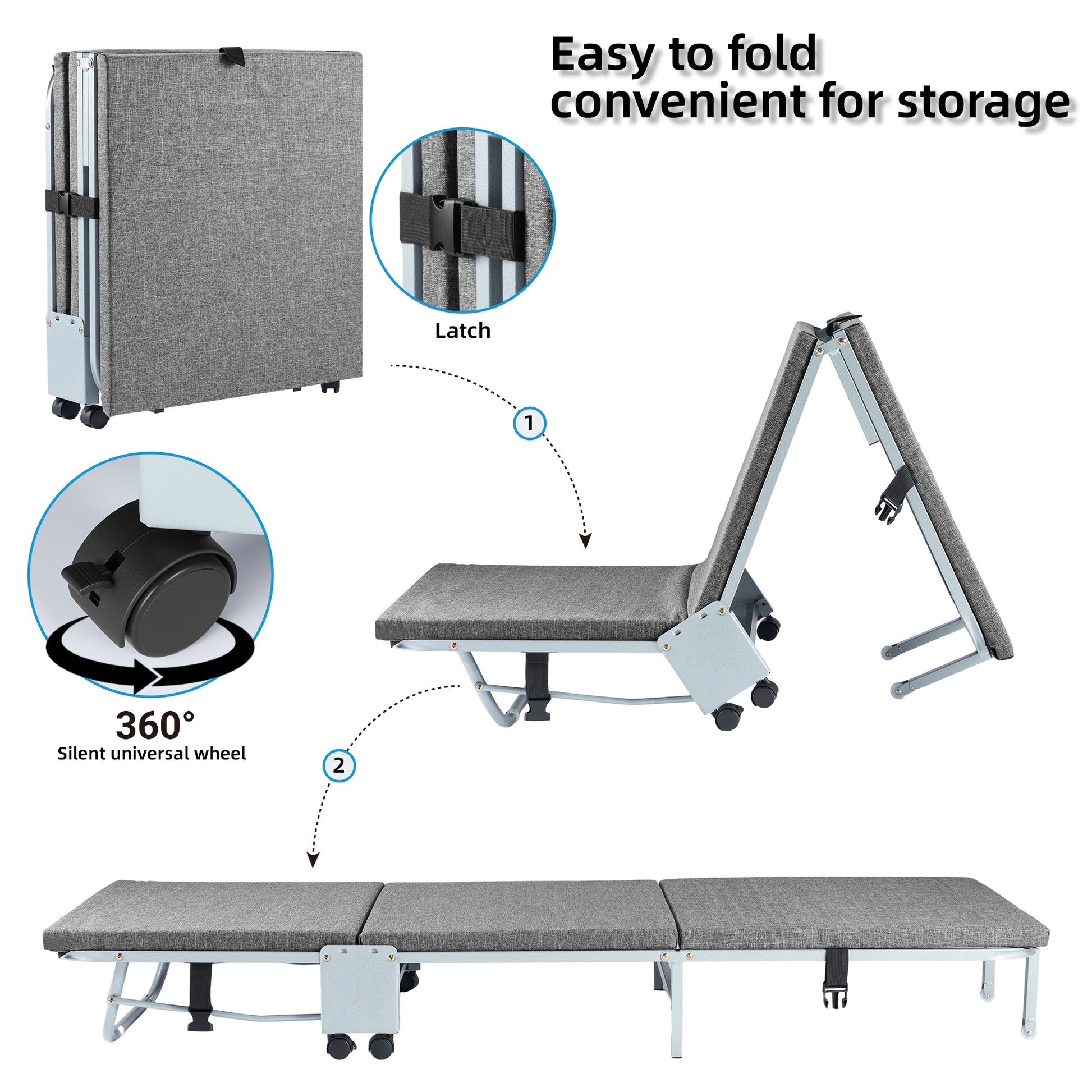 Easy to fold
convenient for storage

Latch

1

360°
Silent universal wheel

2