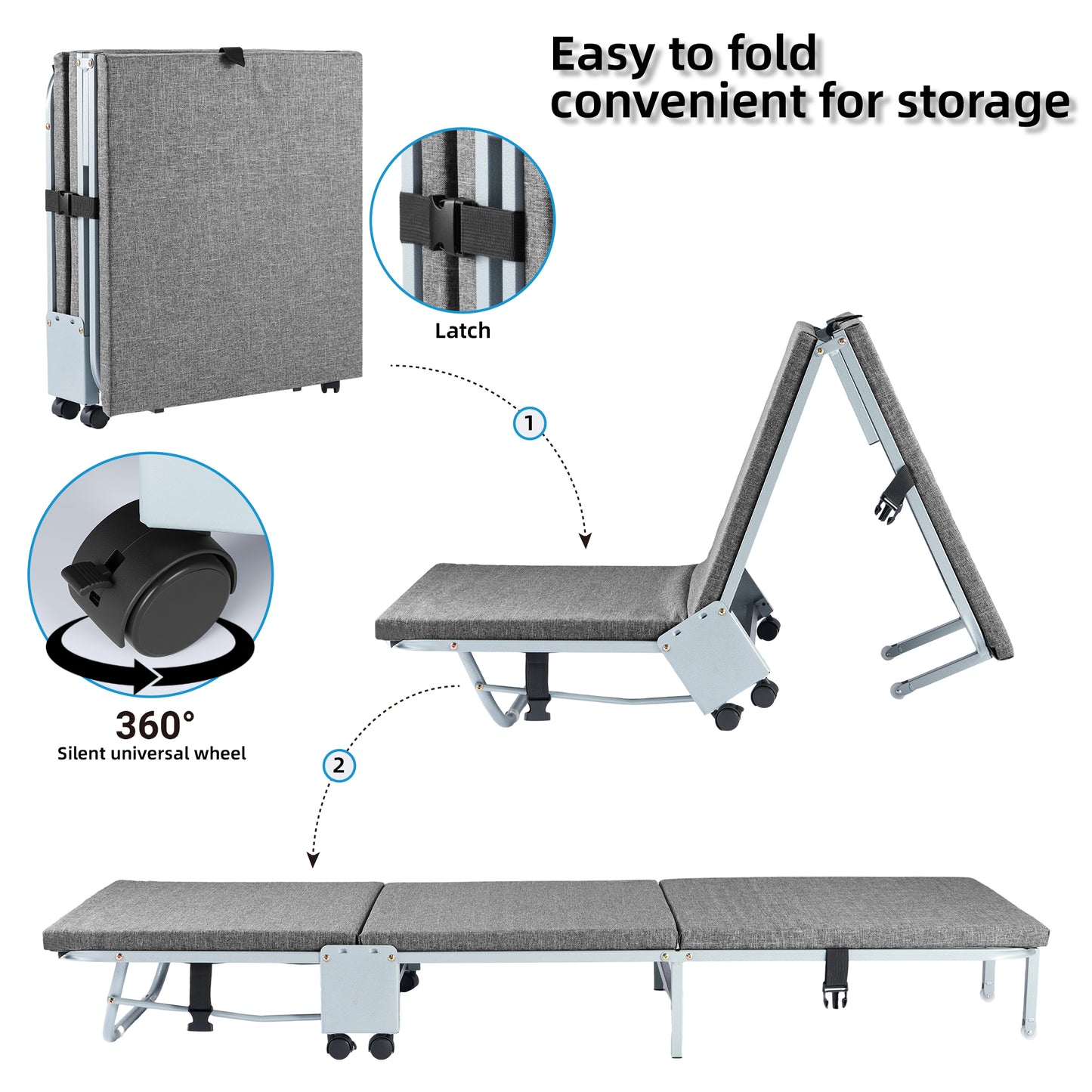 Easy to fold
convenient for storage

Latch

1

360°
Silent universal wheel

2