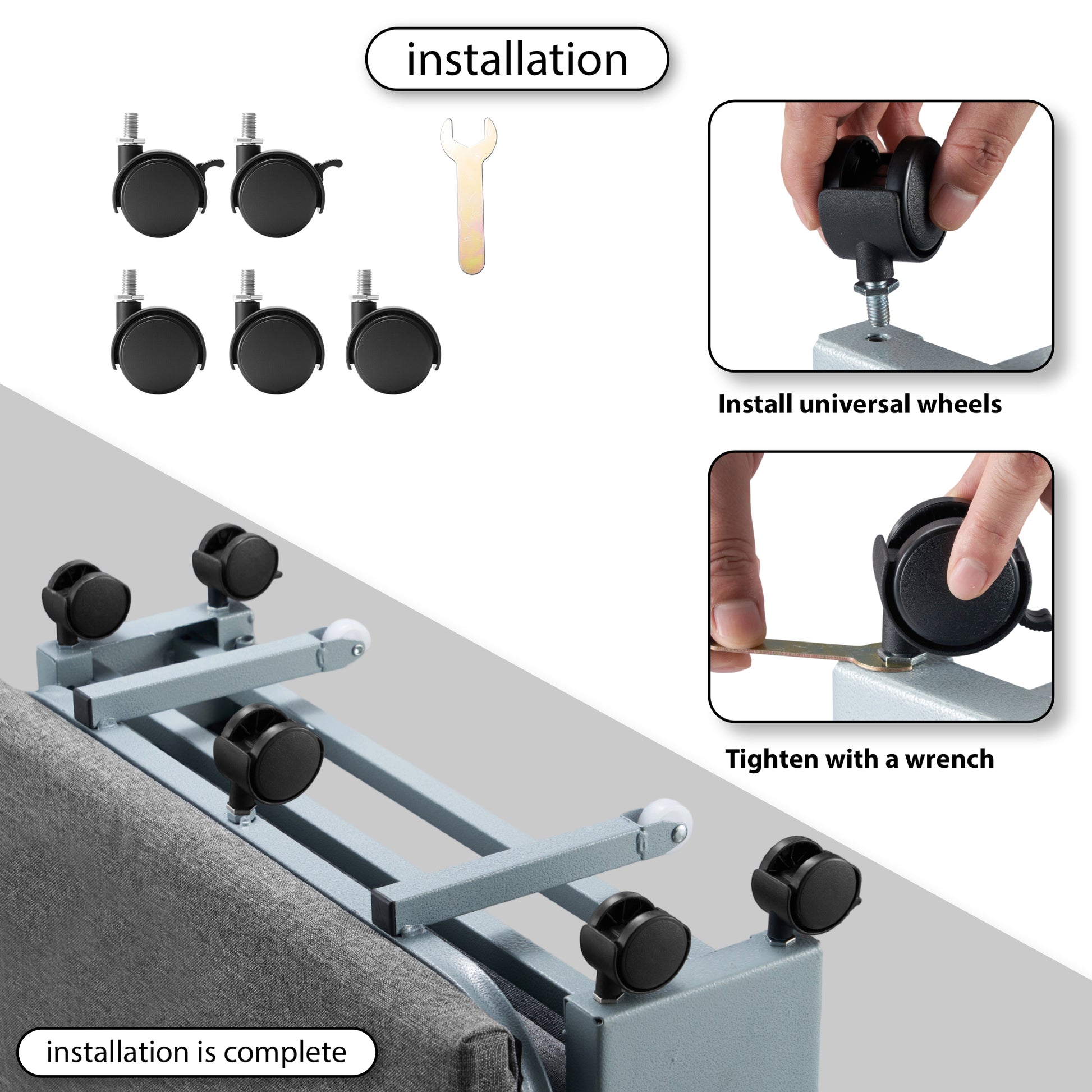 installation

Install universal wheels

Tighten with a wrench

installation is complete